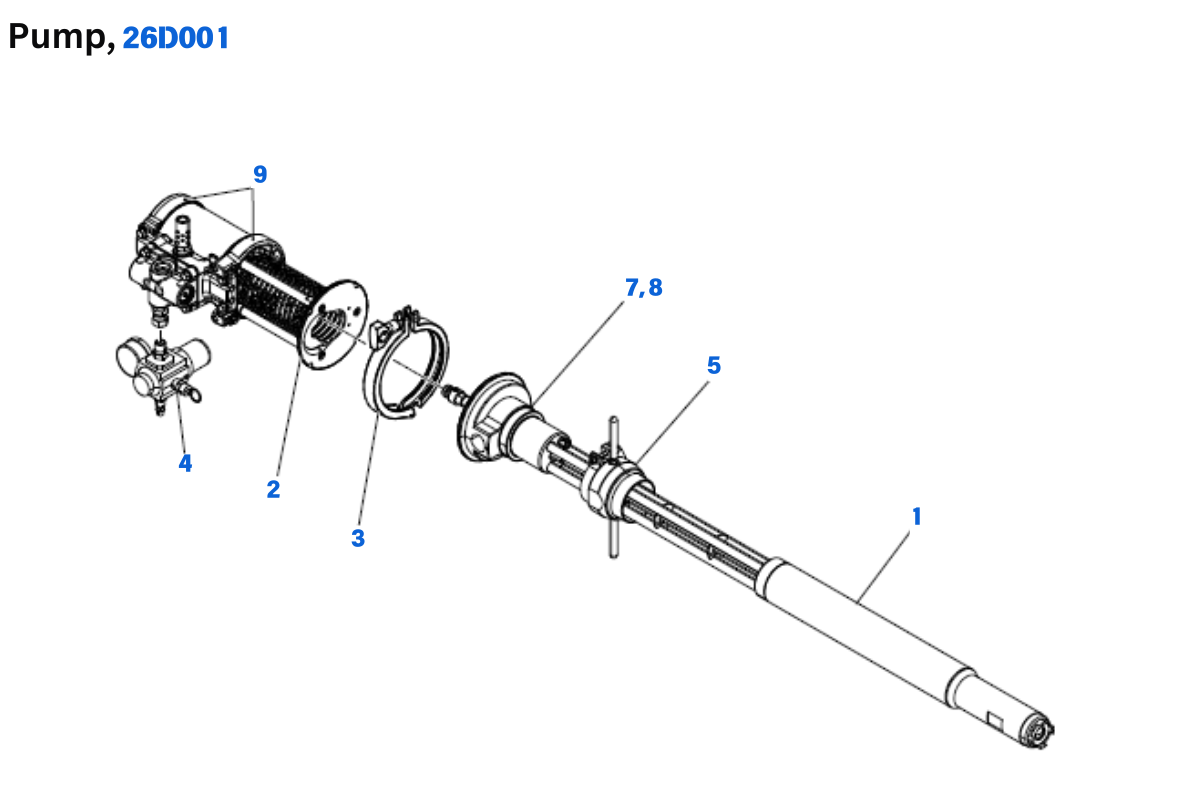 Pump, 26D001

9

7, 8

5

4

2

3

1