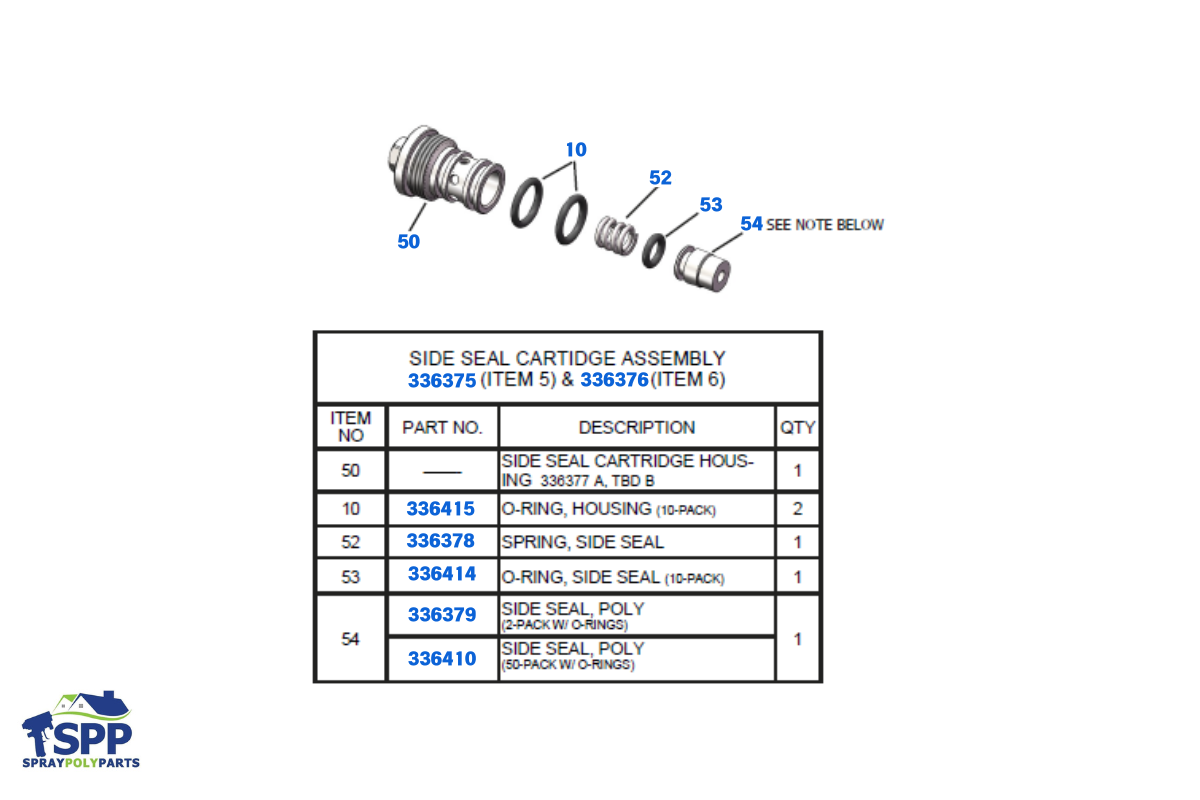 10
52
53
54 SEE NOTE BELOW
50

SIDE SEAL CARTIDGE ASSEMBLY
336375 (ITEM 5) & 336376 (ITEM 6)

| ITEM NO | PART NO. | DESCRIPTION | QTY |
|---|---|---|---|
| 50 | —— | SIDE SEAL CARTRIDGE HOUSING 336377 A, TBD B | 1 |
| 10 | 336415 | O-RING, HOUSING (10-PACK) | 2 |
| 52 | 336378 | SPRING, SIDE SEAL | 1 |
| 53 | 336414 | O-RING, SIDE SEAL (10-PACK) | 1 |
| 54 | 336379 | SIDE SEAL, POLY (2-PACK W/ O-RINGS) | 1 |
| | 336410 | SIDE SEAL, POLY (50-PACK W/ O-RINGS) | |

SPP
SPRAYPOLYPARTS