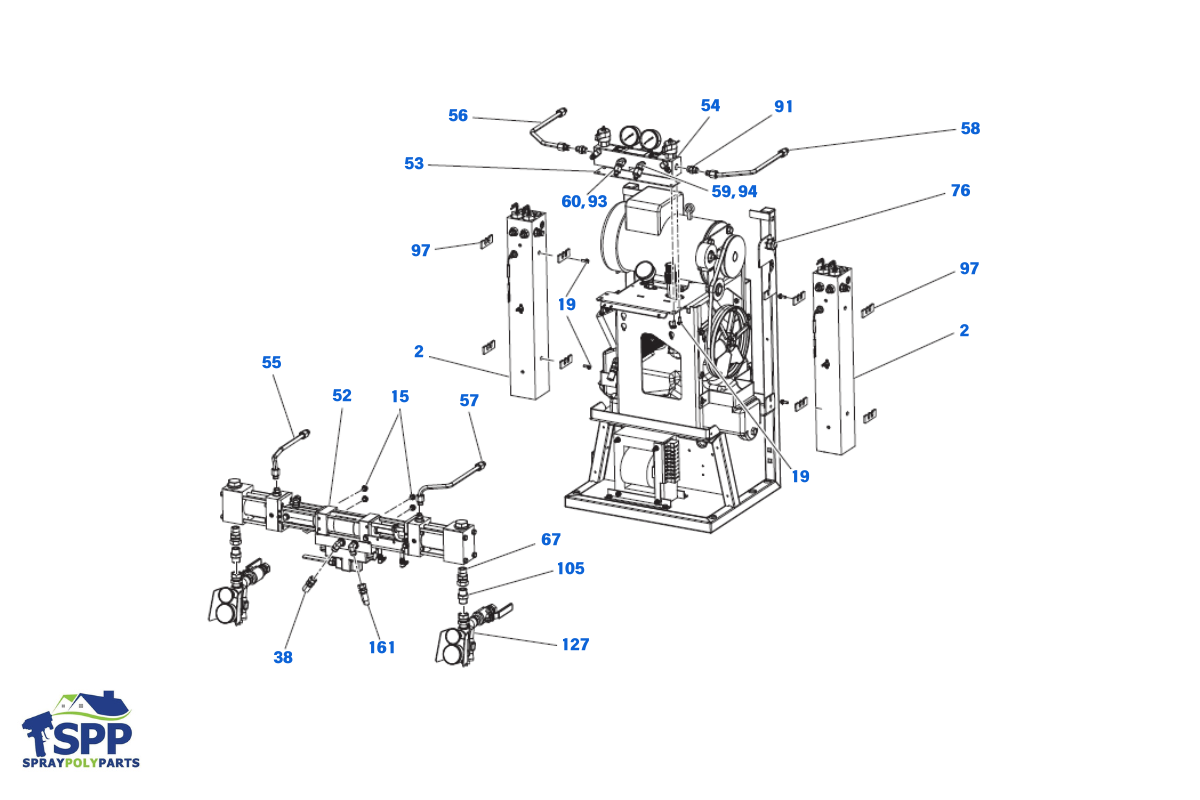 56
54
91
58
53
60, 93
59, 94
76
97
97
19
2
2
55
52
15
57
19
67
105
38
161
127
SPP
SPRAYPOLYPARTS