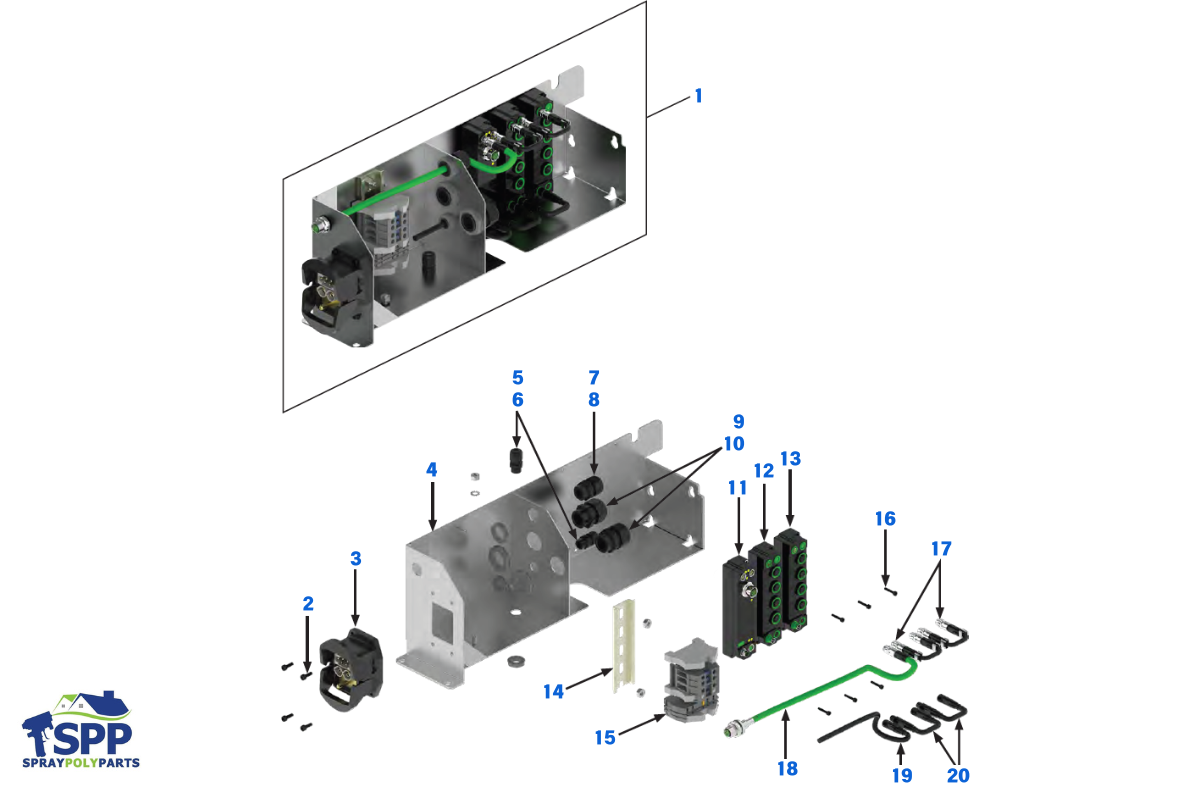 1

5
6

7
8

9
10

4

11 12 13

16

17

3

2

14

15

18

19

20

SPP
SPRAYPOLYPARTS